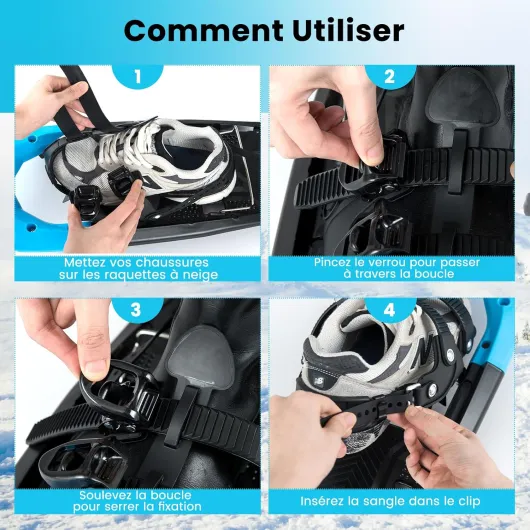 Comment Utiliser

1

Mettez vos chaussures sur les raquettes à neige

2

Pincez le verrou pour passer à travers la boucle

3

Soulevez la boucle pour serrer la fixation

4

Insérez la sangle dans le clip